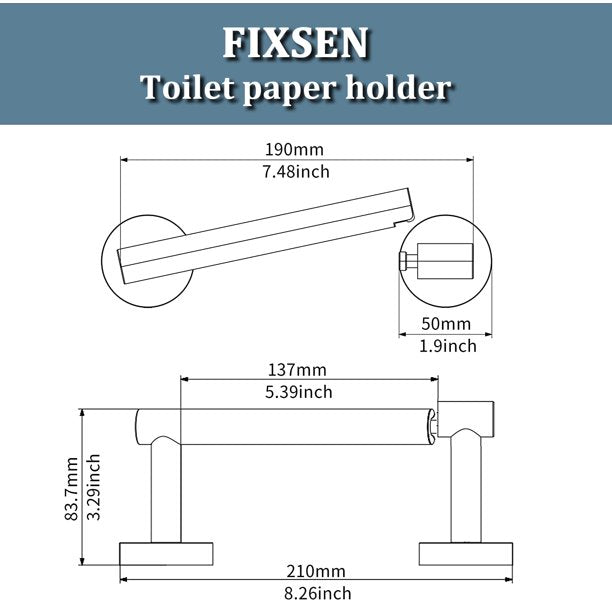 FIXSEN
Toilet paper holder

190mm
7.48inch

50mm
1.9inch

137mm
5.39inch

83.7mm
3.29inch

210mm
8.26inch